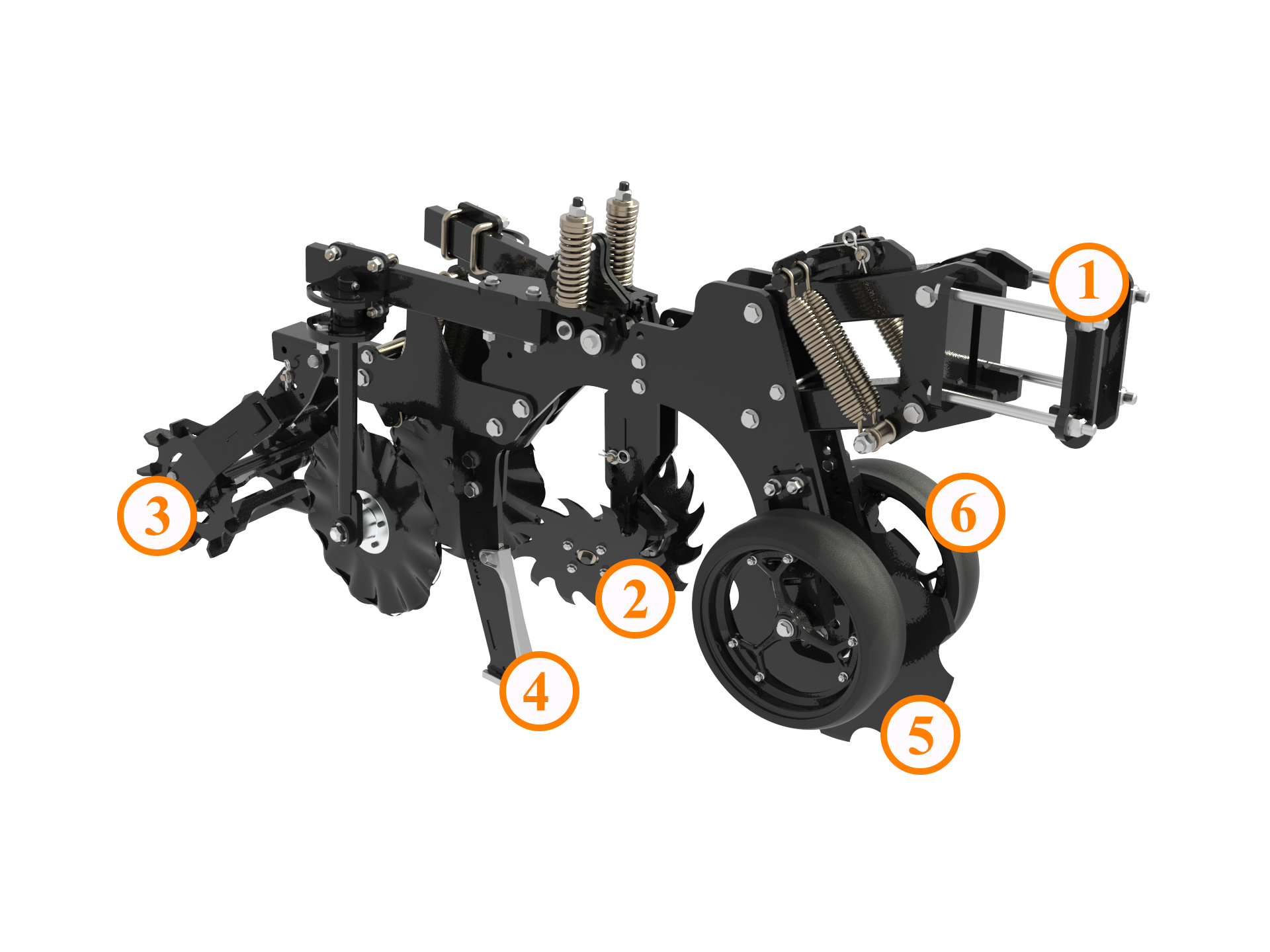 1
3
6
2
4
5